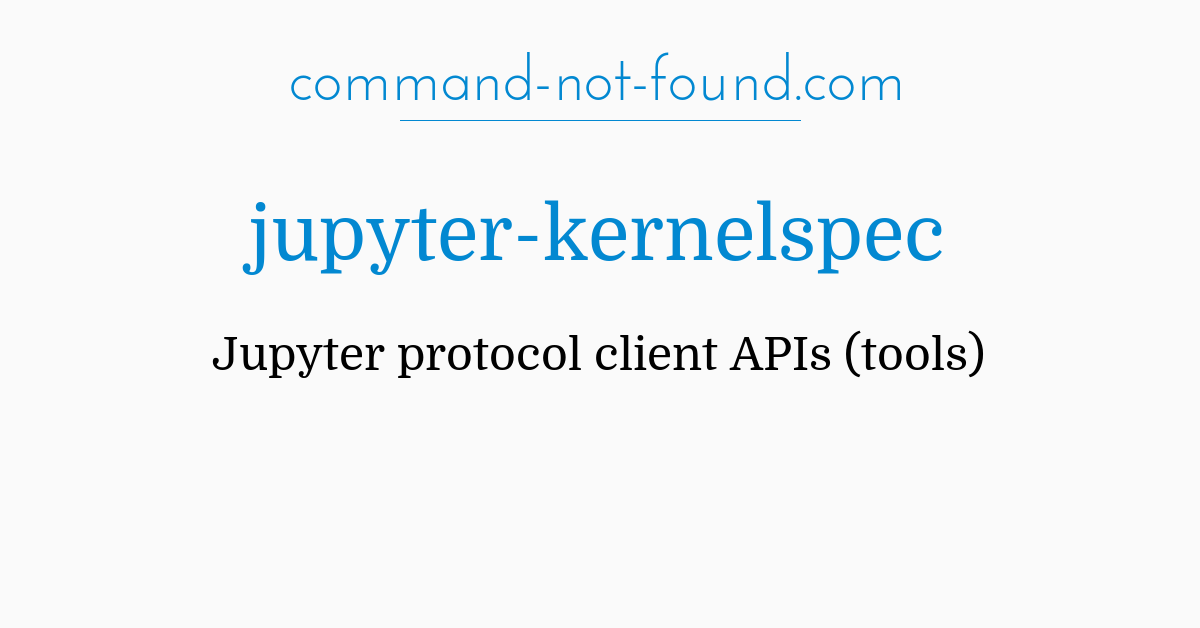 command-not-found.com

jupyter-kernelspec

Jupyter protocol client APIs (tools)